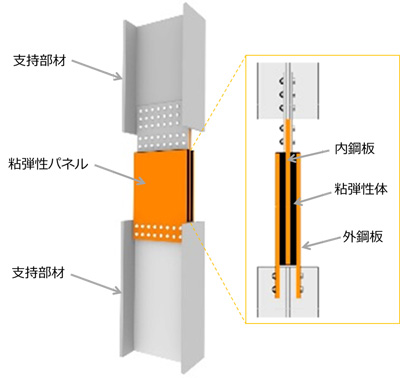 支持部材

粘弾性パネル

支持部材

内鋼板

粘弾性体

外鋼板