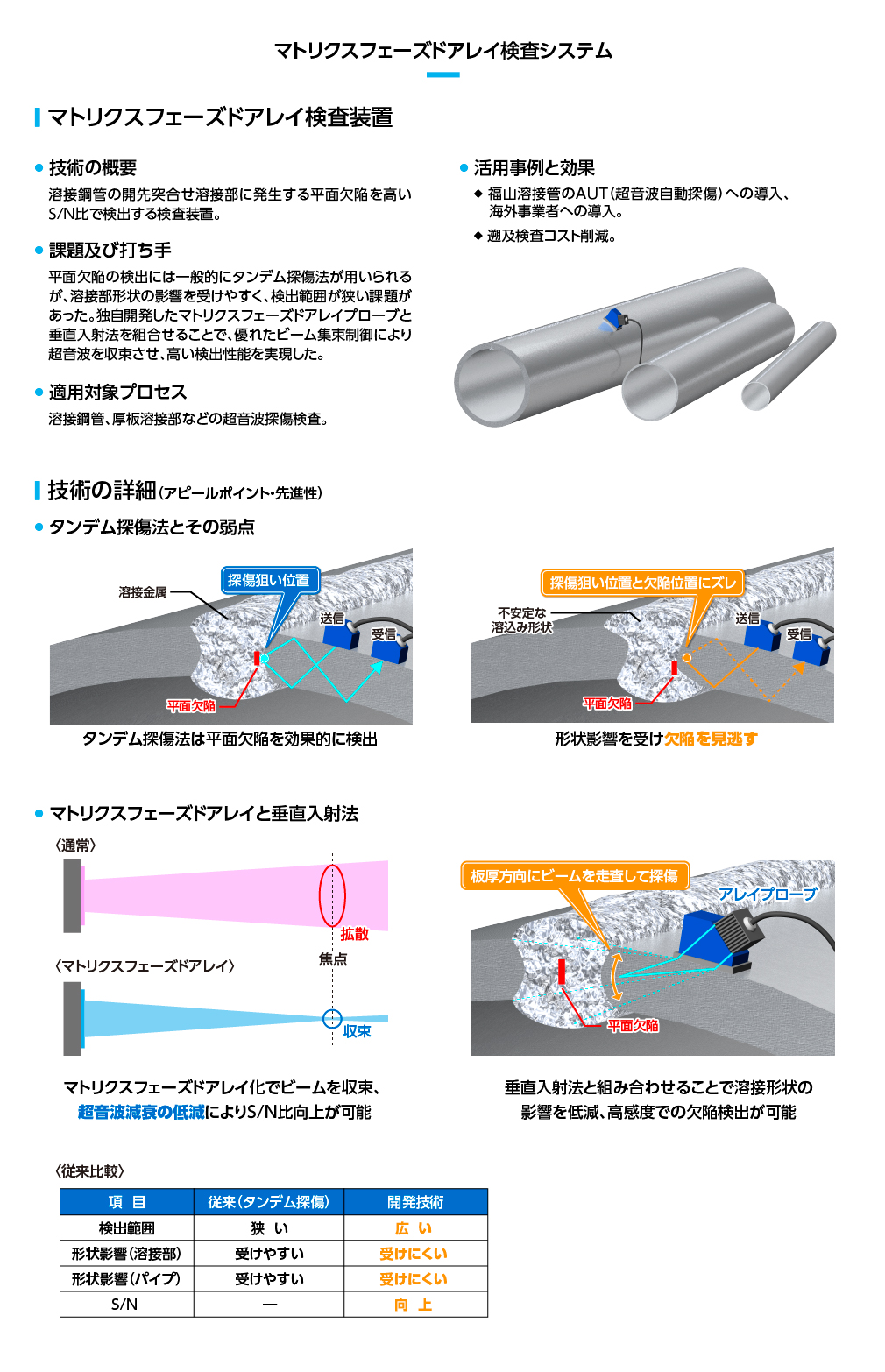 マトリクスフェーズドアレイ検査システム

マトリクスフェーズドアレイ検査装置

技術の概要

溶接鋼管の開先突合せ溶接部に発生する平面欠陥を高いS/N比で検出する検査装置。

課題及び打ち手

平面欠陥の検出には一般的にタンデム探傷法が用いられるが、溶接部形状の影響を受けやすく、検出範囲が狭い課題があった。独自開発したマトリクスフェーズドアレイプローブと垂直入射法を組合せることで、優れたビーム集束制御により超音波を収束させ、高い検出性能を実現した。

適用対象プロセス

溶接鋼管、厚板溶接部などの超音波探傷検査。

活用事例と効果

◆ 福山溶接管のAUT(超音波自動探傷)への導入、海外事業者への導入。

◆ 遡及検査コスト削減。

技術の詳細(アピールポイント・先進性)

タンデム探傷法とその弱点

溶接金属
探傷狙い位置
送信
受信
平面欠陥

タンデム探傷法は平面欠陥を効果的に検出

探傷狙い位置と欠陥位置にズレ
不安定な溶込み形状
送信
受信
平面欠陥

形状影響を受け欠陥を見逃す

マトリクスフェーズドアレイと垂直入射法

〈通常〉
拡散
焦点
〈マトリクスフェーズドアレイ〉
収束

マトリクスフェーズドアレイ化でビームを収束、超音波減衰の低減によりS/N比向上が可能

板厚方向にビームを走査して探傷
アレイプローブ
平面欠陥

垂直入射法と組み合わせることで溶接形状の影響を低減、高感度での欠陥検出が可能

〈従来比較〉

| 項 目 | 従来(タンデム探傷) | 開発技術 |
|---|---|---|
| 検出範囲 | 狭 い | 広 い |
| 形状影響(溶接部) | 受けやすい | 受けにくい |
| 形状影響(パイプ) | 受けやすい | 受けにくい |
| S/N | — | 向 上 |