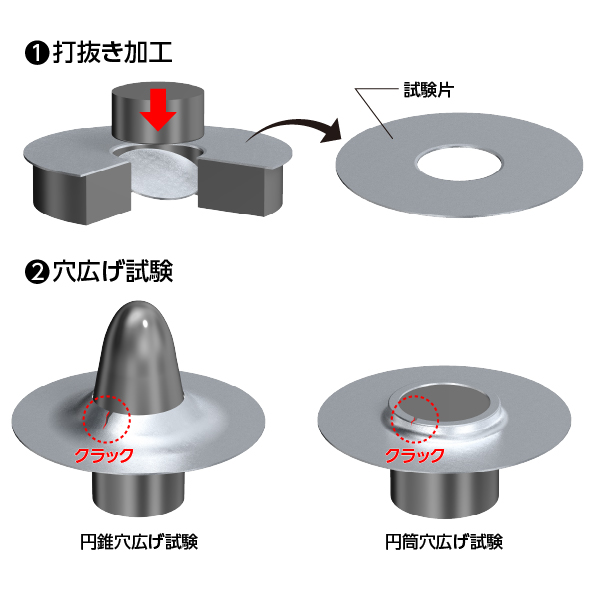 ❶打抜き加工

試験片

❷穴広げ試験

クラック

クラック

円錐穴広げ試験

円筒穴広げ試験