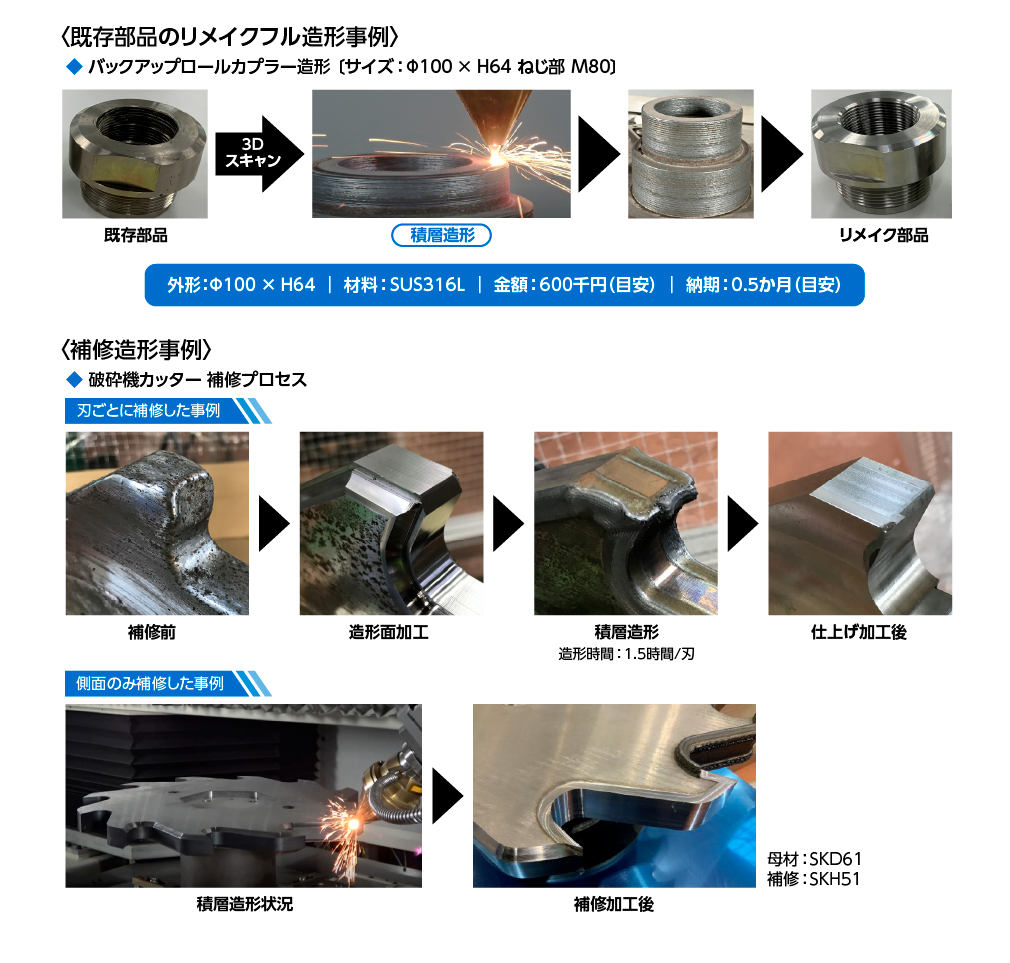 〈既存部品のリメイクフル造形事例〉

◆ バックアップロールカプラー造形〔サイズ：Φ100 × H64 ねじ部 M80〕

3D スキャン

既存部品

積層造形

リメイク部品

外形：Φ100 × H64 ｜ 材料：SUS316L ｜ 金額：600千円（目安） ｜ 納期：0.5か月（目安）

〈補修造形事例〉

◆ 破砕機カッター 補修プロセス

刃ごとに補修した事例

補修前

造形面加工

積層造形
造形時間：1.5時間/刃

仕上げ加工後

側面のみ補修した事例

積層造形状況

補修加工後

母材：SKD61
補修：SKH51