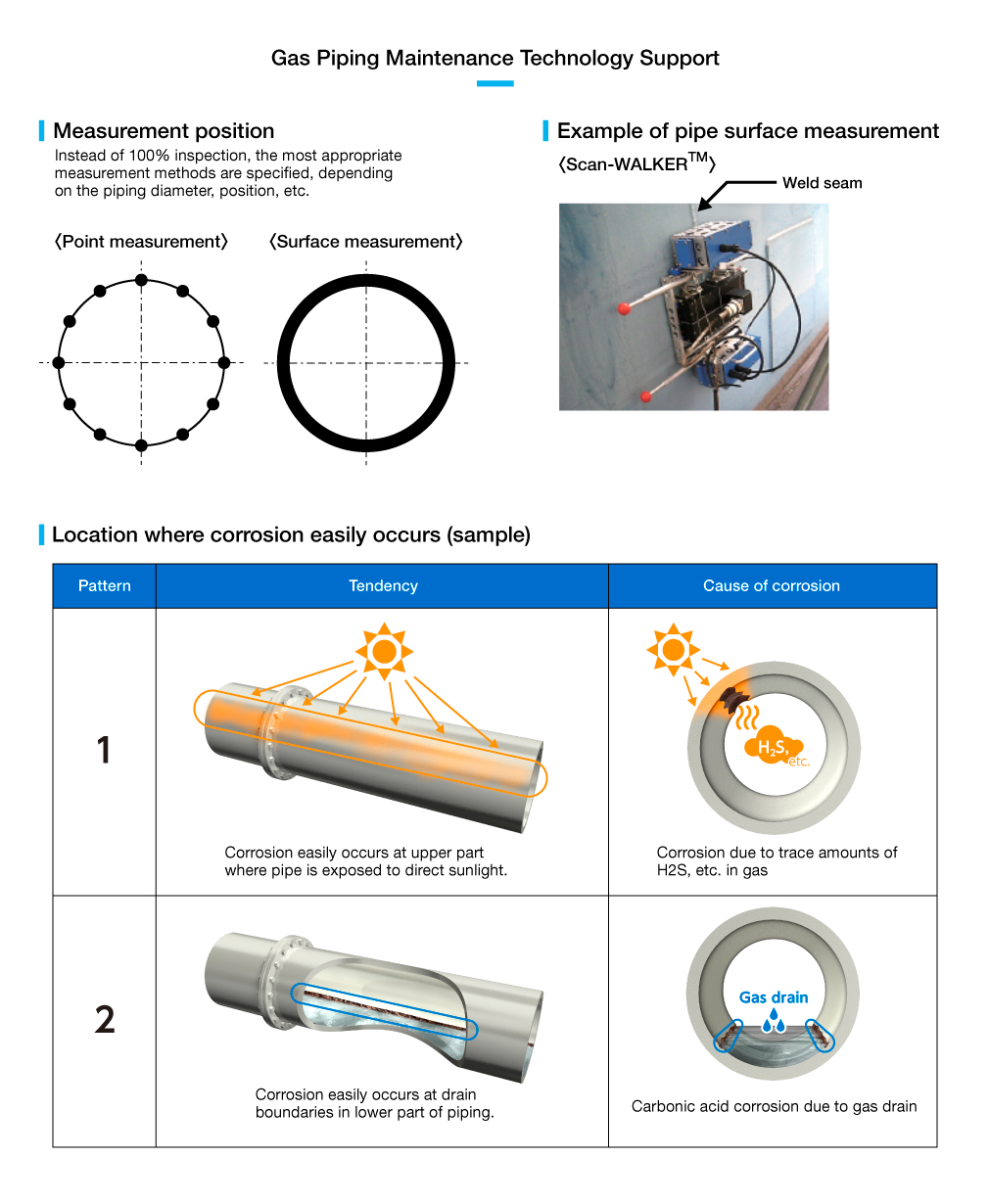 Gas Piping Maintenance Technology Support

Measurement position

Instead of 100% inspection, the most appropriate measurement methods are specified, depending on the piping diameter, position, etc.

〈Point measurement〉 〈Surface measurement〉

Example of pipe surface measurement

〈Scan-WALKER$^{TM}$〉

Weld seam

Location where corrosion easily occurs (sample)

| Pattern | Tendency | Cause of corrosion |
|---|---|---|
| 1 | Corrosion easily occurs at upper part where pipe is exposed to direct sunlight. | $H_2S$, etc. Corrosion due to trace amounts of H2S, etc. in gas |
| 2 | Corrosion easily occurs at drain boundaries in lower part of piping. | Gas drain Carbonic acid corrosion due to gas drain |