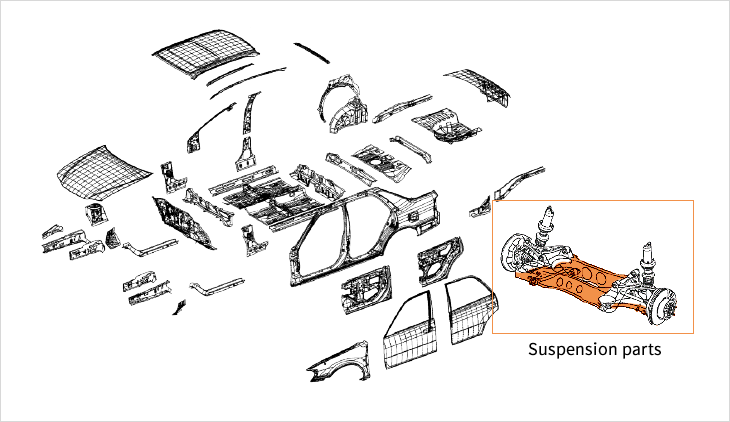 Suspension parts