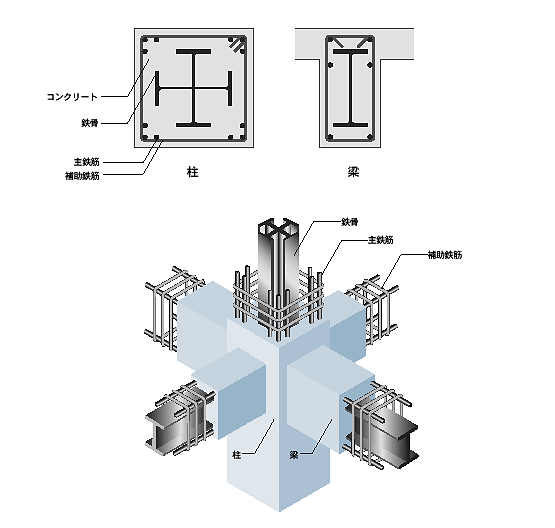 コンクリート
鉄骨
主鉄筋
補助鉄筋
柱
梁

鉄骨
主鉄筋
補助鉄筋
柱
梁